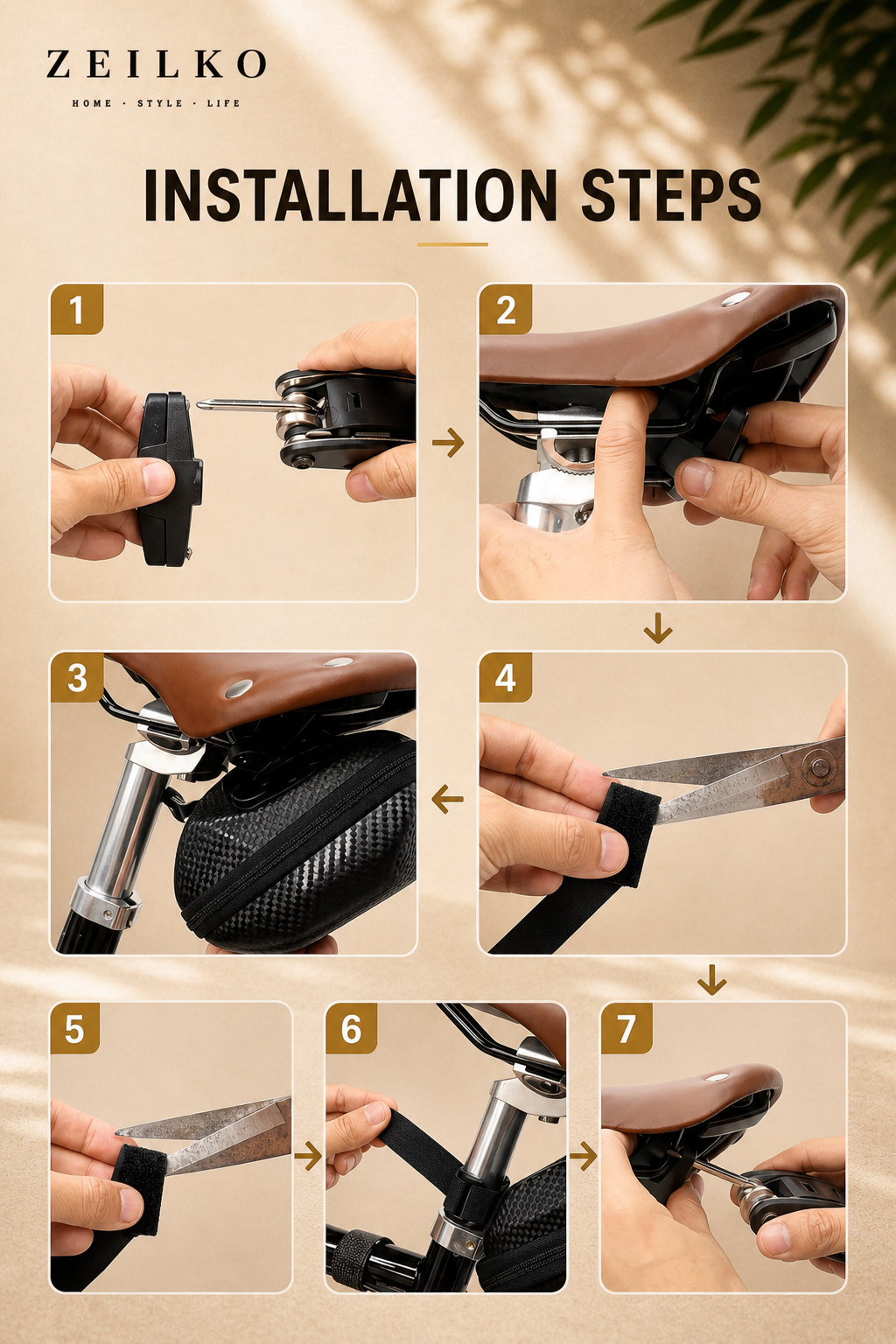 ZEILKO
HOME · STYLE · LIFE

INSTALLATION STEPS

1

2

3

4

5

6

7